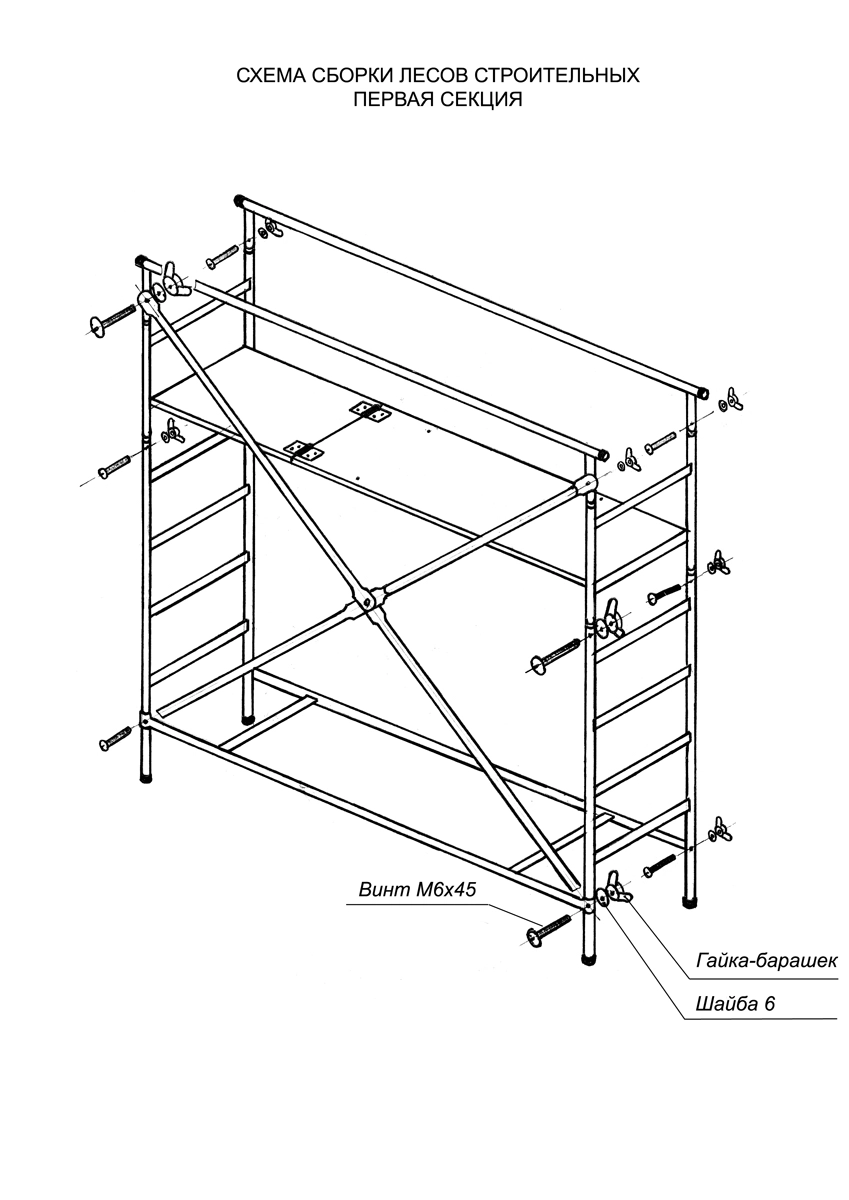 СХЕМА СБОРКИ ЛЕСОВ СТРОИТЕЛЬНЫХ
ПЕРВАЯ СЕКЦИЯ

Винт М6х45

Гайка-барашек

Шайба 6